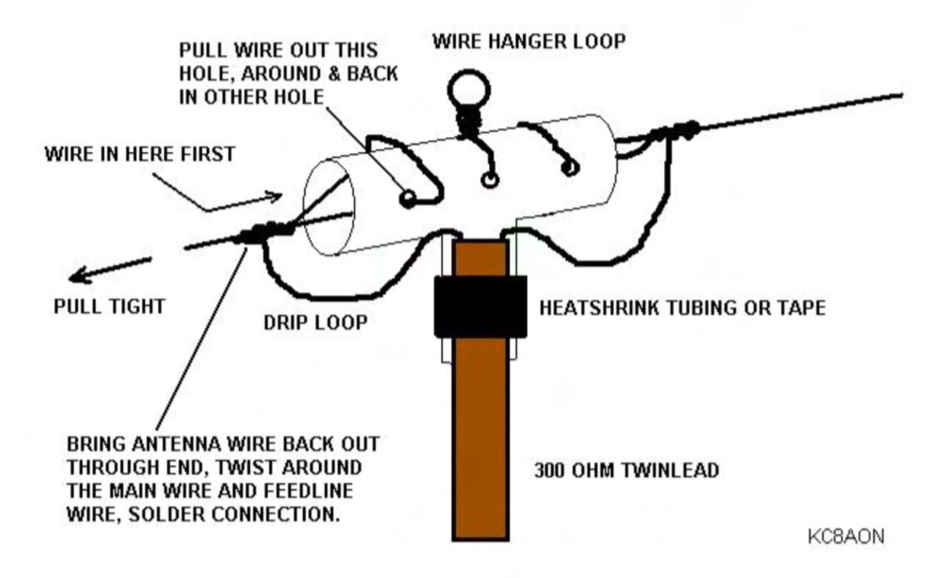 PULL WIRE OUT THIS HOLE, AROUND & BACK IN OTHER HOLE

WIRE HANGER LOOP

WIRE IN HERE FIRST

PULL TIGHT

DRIP LOOP

HEATSHRINK TUBING OR TAPE

BRING ANTENNA WIRE BACK OUT THROUGH END, TWIST AROUND THE MAIN WIRE AND FEEDLINE WIRE, SOLDER CONNECTION.

300 OHM TWINLEAD

KC8AON