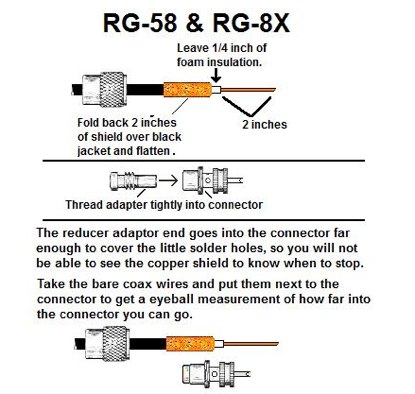 RG-58 & RG-8X

Leave 1/4 inch of foam insulation.

Fold back 2 inches of shield over black jacket and flatten .

2 inches

Thread adapter tightly into connector

The reducer adaptor end goes into the connector far enough to cover the little solder holes, so you will not be able to see the copper shield to know when to stop.

Take the bare coax wires and put them next to the connector to get a eyeball measurement of how far into the connector you can go.